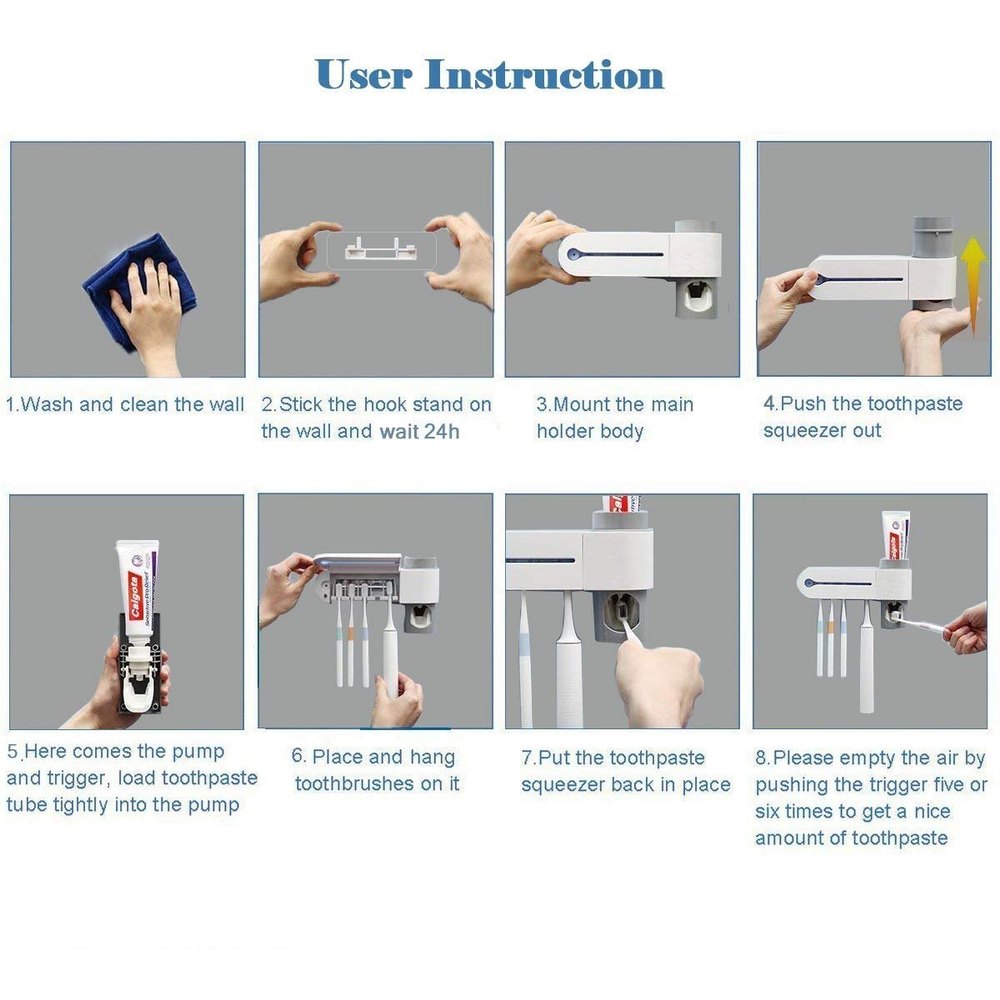 User Instruction

1.Wash and clean the wall

2.Stick the hook stand on the wall and wait 24h

3.Mount the main holder body

4.Push the toothpaste squeezer out

Colgate

5.Here comes the pump and trigger, load toothpaste tube tightly into the pump

6. Place and hang toothbrushes on it

7.Put the toothpaste squeezer back in place

8.Please empty the air by pushing the trigger five or six times to get a nice amount of toothpaste