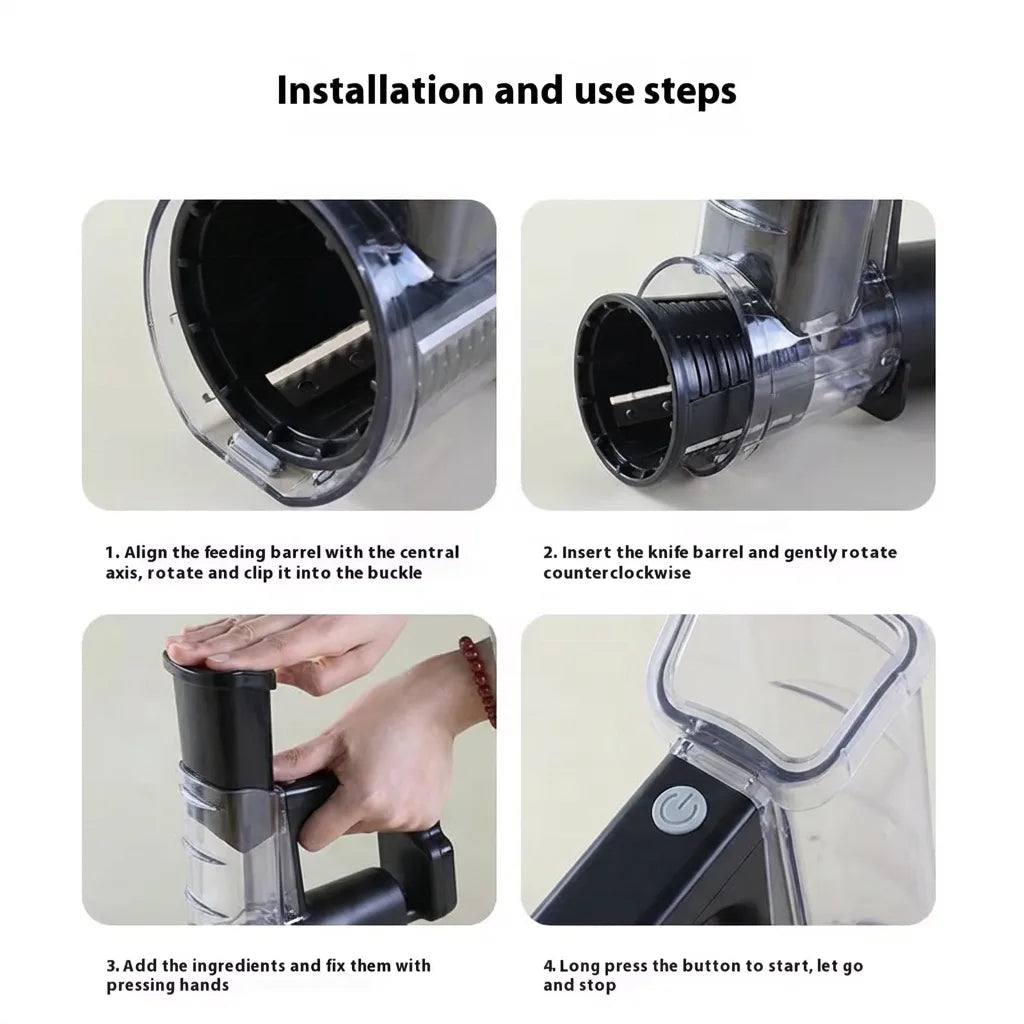 Installation and use steps

1. Align the feeding barrel with the central axis, rotate and clip it into the buckle

2. Insert the knife barrel and gently rotate counterclockwise

3. Add the ingredients and fix them with pressing hands

4. Long press the button to start, let go and stop