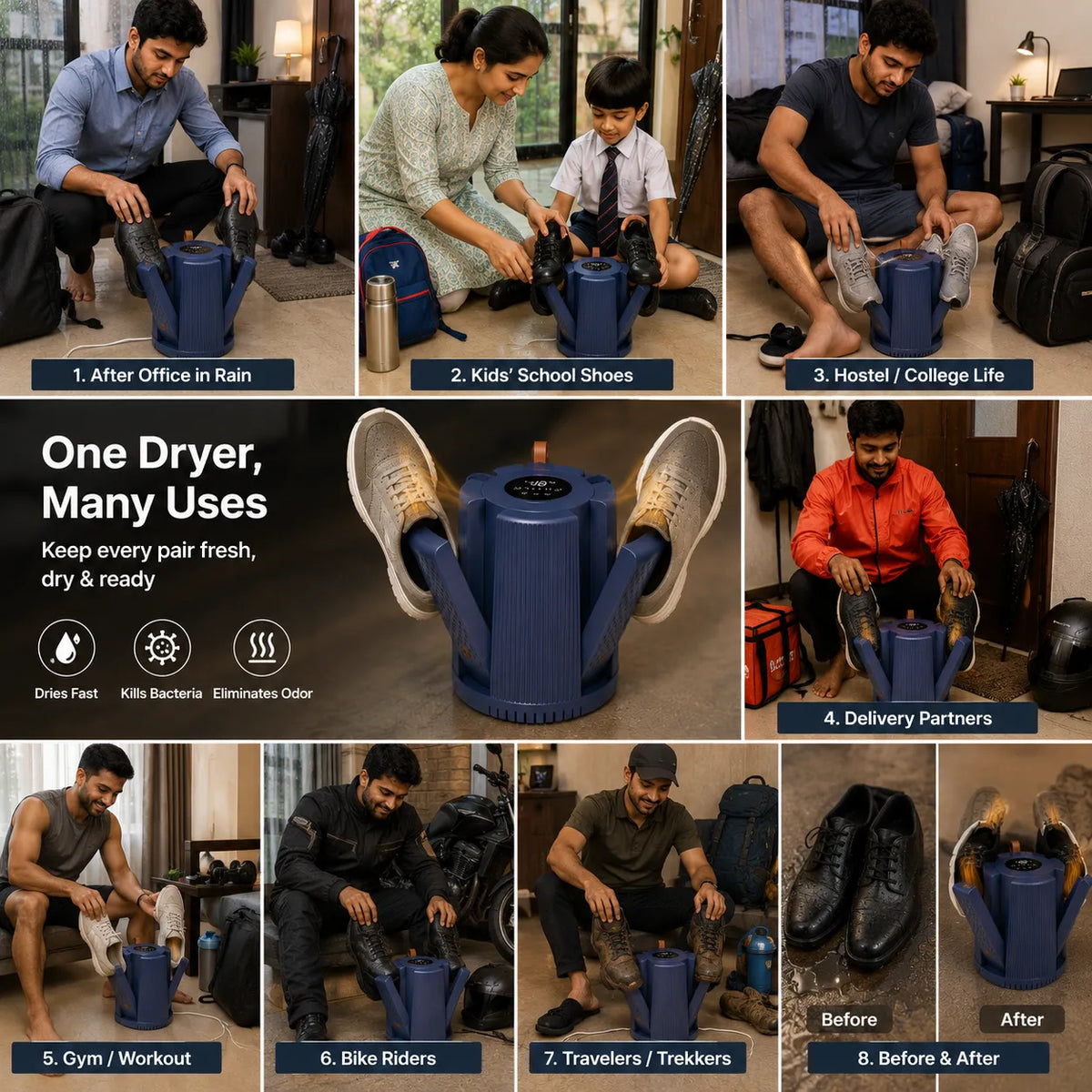 1. After Office in Rain

2. Kids' School Shoes

3. Hostel / College Life

One Dryer, Many Uses

Keep every pair fresh, dry & ready

Dries Fast

Kills Bacteria

Eliminates Odor

4. Delivery Partners

5. Gym / Workout

6. Bike Riders

7. Travelers / Trekkers

Before

After

8. Before & After