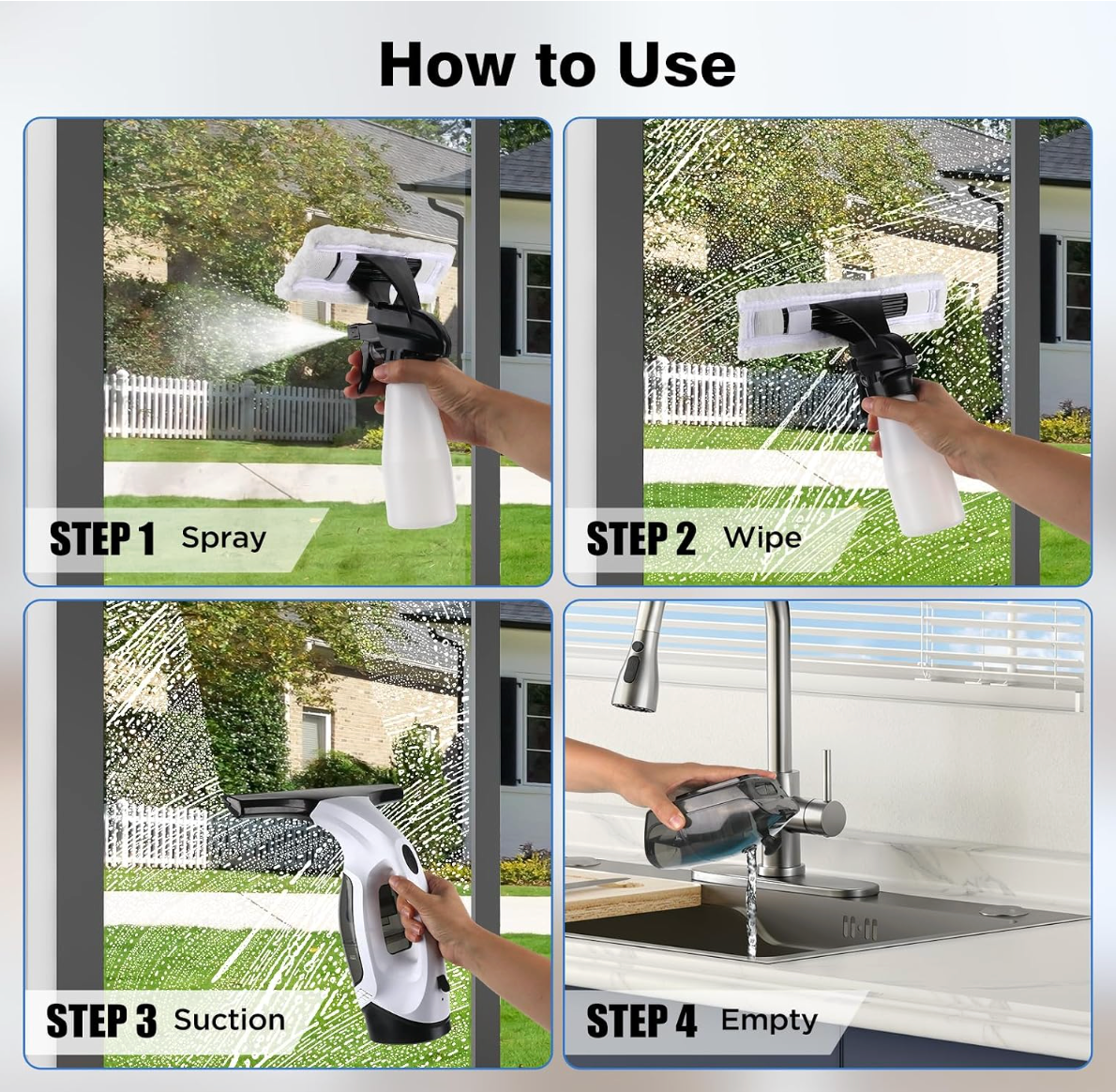 How to Use

STEP 1 Spray

STEP 2 Wipe

STEP 3 Suction

STEP 4 Empty