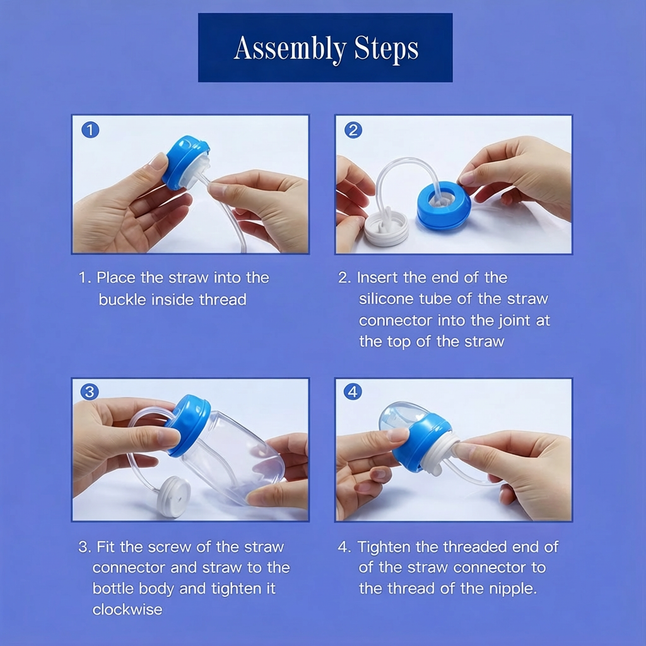 Assembly Steps

1

1. Place the straw into the buckle inside thread

2

2. Insert the end of the silicone tube of the straw connector into the joint at the top of the straw

3

3. Fit the screw of the straw connector and straw to the bottle body and tighten it clockwise

4

4. Tighten the threaded end of of the straw connector to the thread of the nipple.