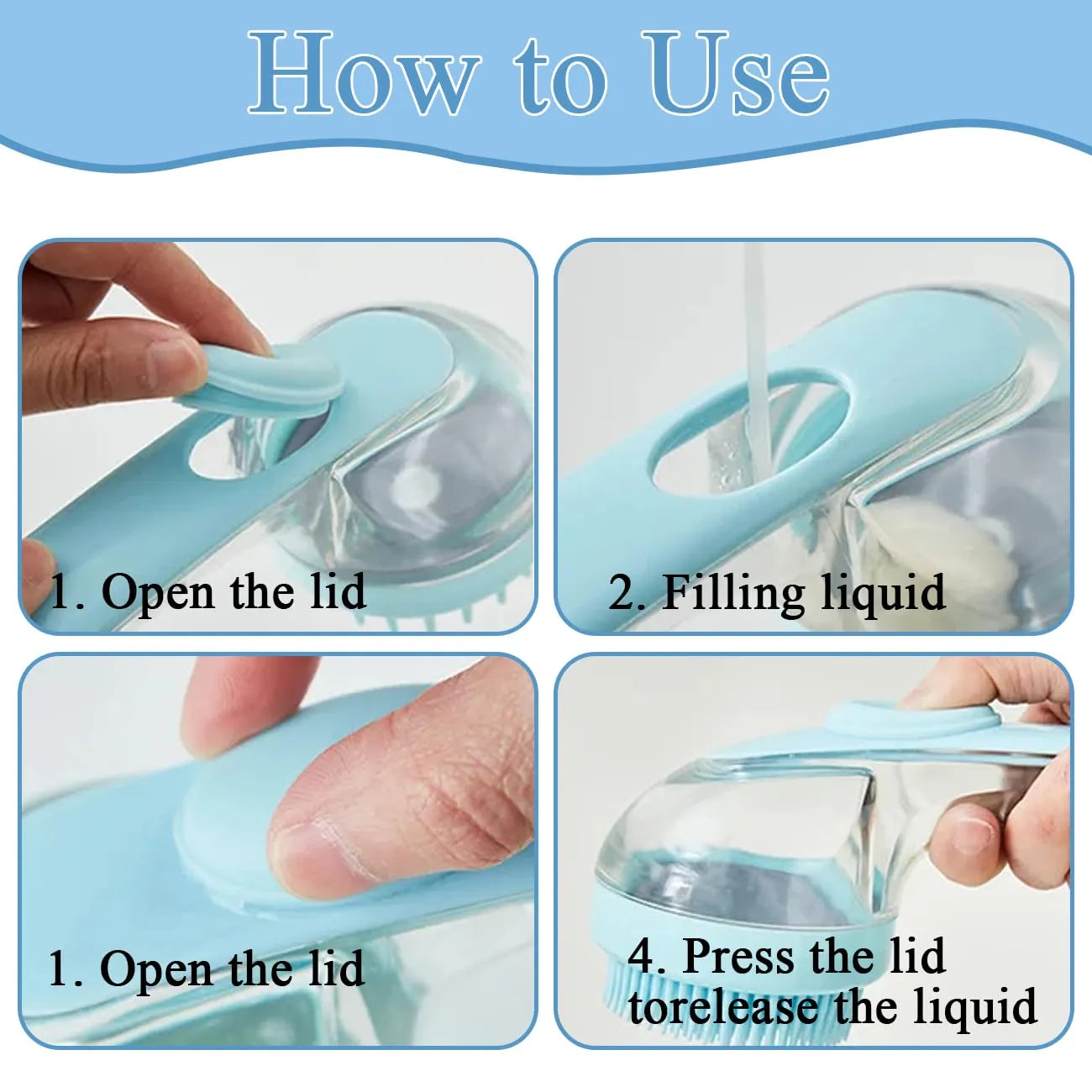 How to Use

1. Open the lid

2. Filling liquid

1. Open the lid

4. Press the lid torelease the liquid