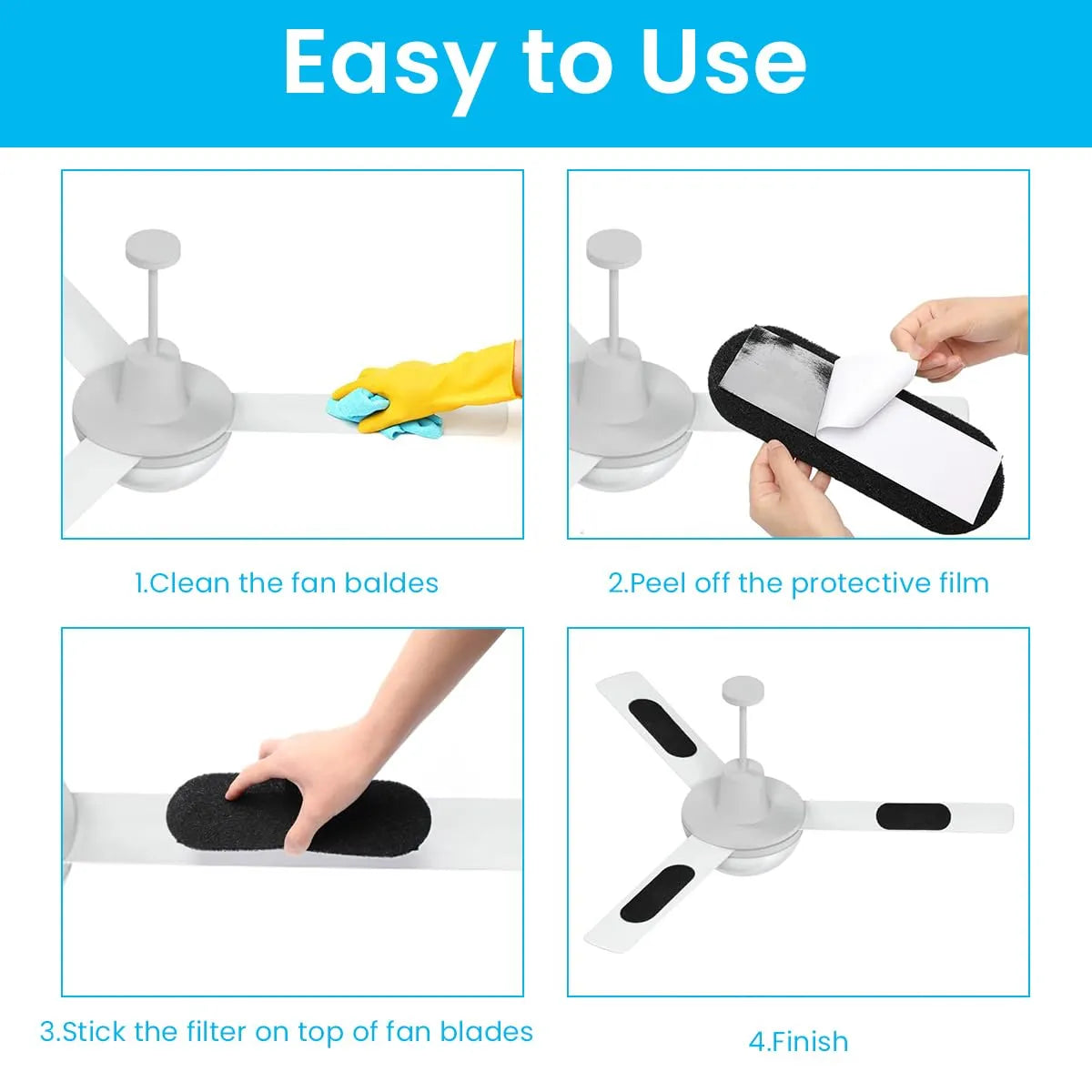 Easy to Use

1.Clean the fan baldes

2.Peel off the protective film

3.Stick the filter on top of fan blades

4.Finish