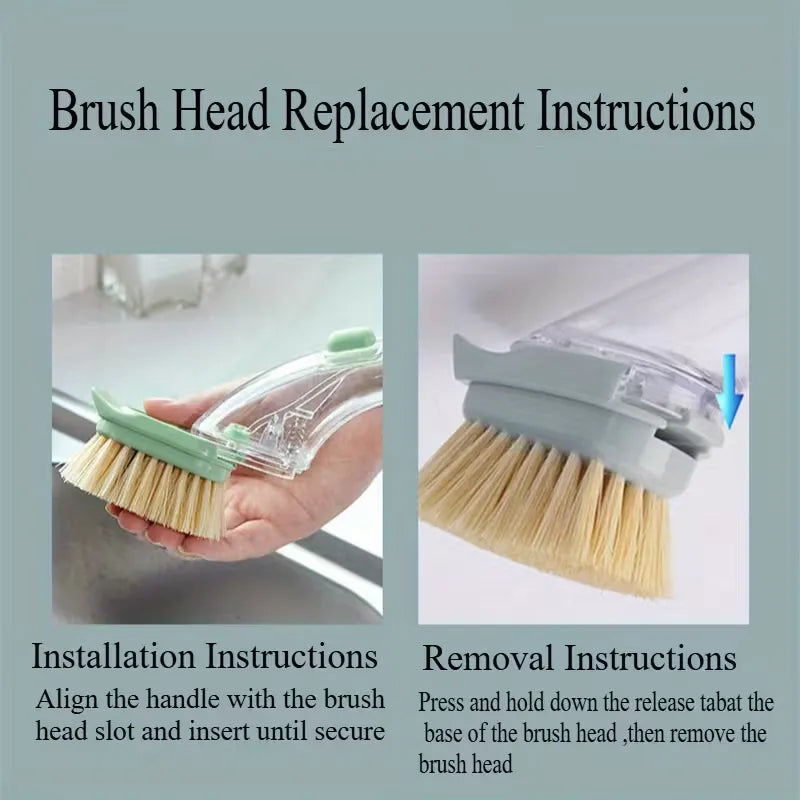 Brush Head Replacement Instructions

Installation Instructions
Align the handle with the brush head slot and insert until secure

Removal Instructions
Press and hold down the release tabat the base of the brush head ,then remove the brush head