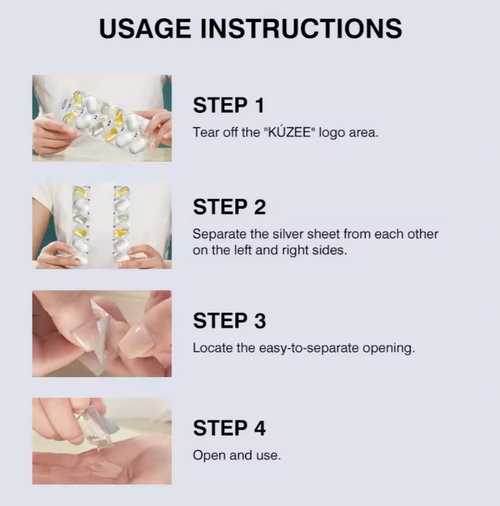 USAGE INSTRUCTIONS

STEP 1
Tear off the "KÚZEE" logo area.

STEP 2
Separate the silver sheet from each other on the left and right sides.

STEP 3
Locate the easy-to-separate opening.

STEP 4
Open and use.