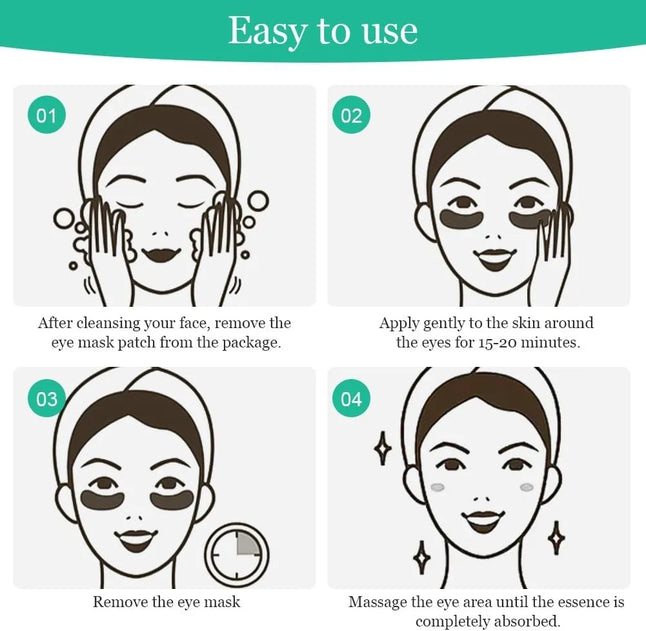 Easy to use

01

After cleansing your face, remove the eye mask patch from the package.

02

Apply gently to the skin around the eyes for 15-20 minutes.

03

Remove the eye mask

04

Massage the eye area until the essence is completely absorbed.