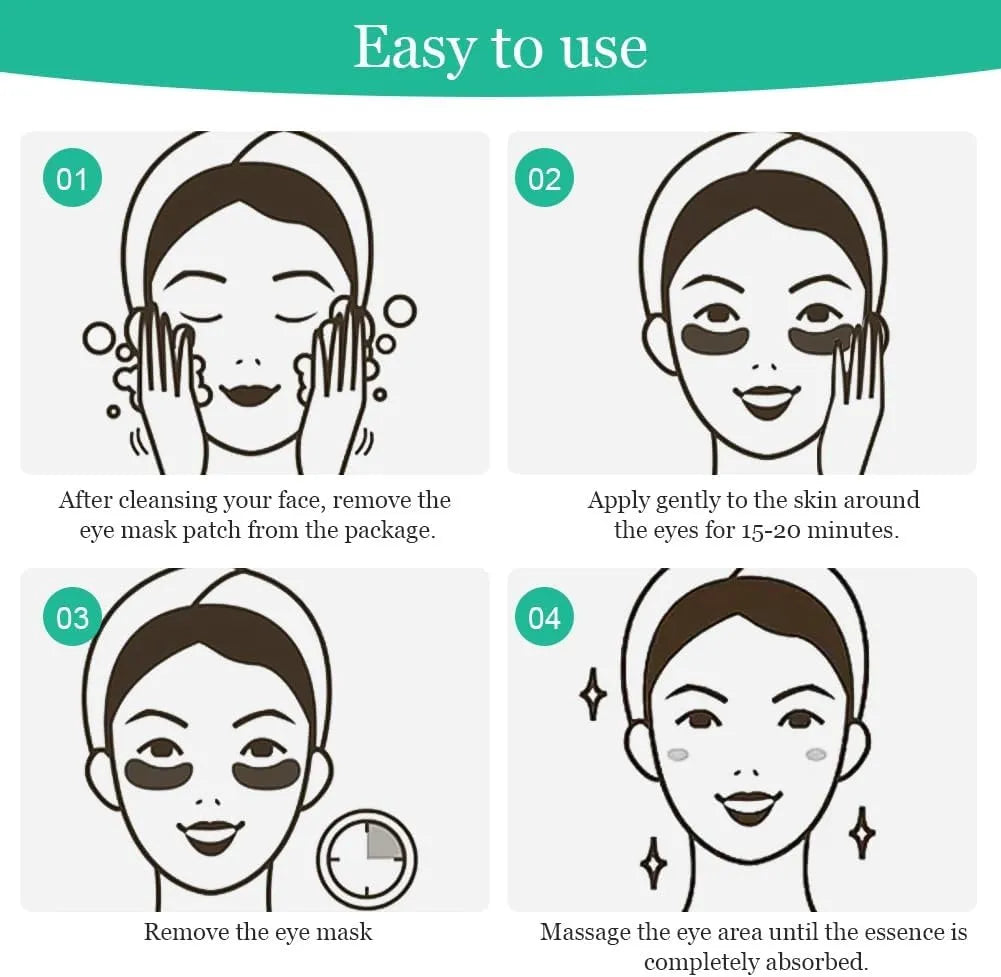 Easy to use

01

After cleansing your face, remove the eye mask patch from the package.

02

Apply gently to the skin around the eyes for 15-20 minutes.

03

Remove the eye mask

04

Massage the eye area until the essence is completely absorbed.