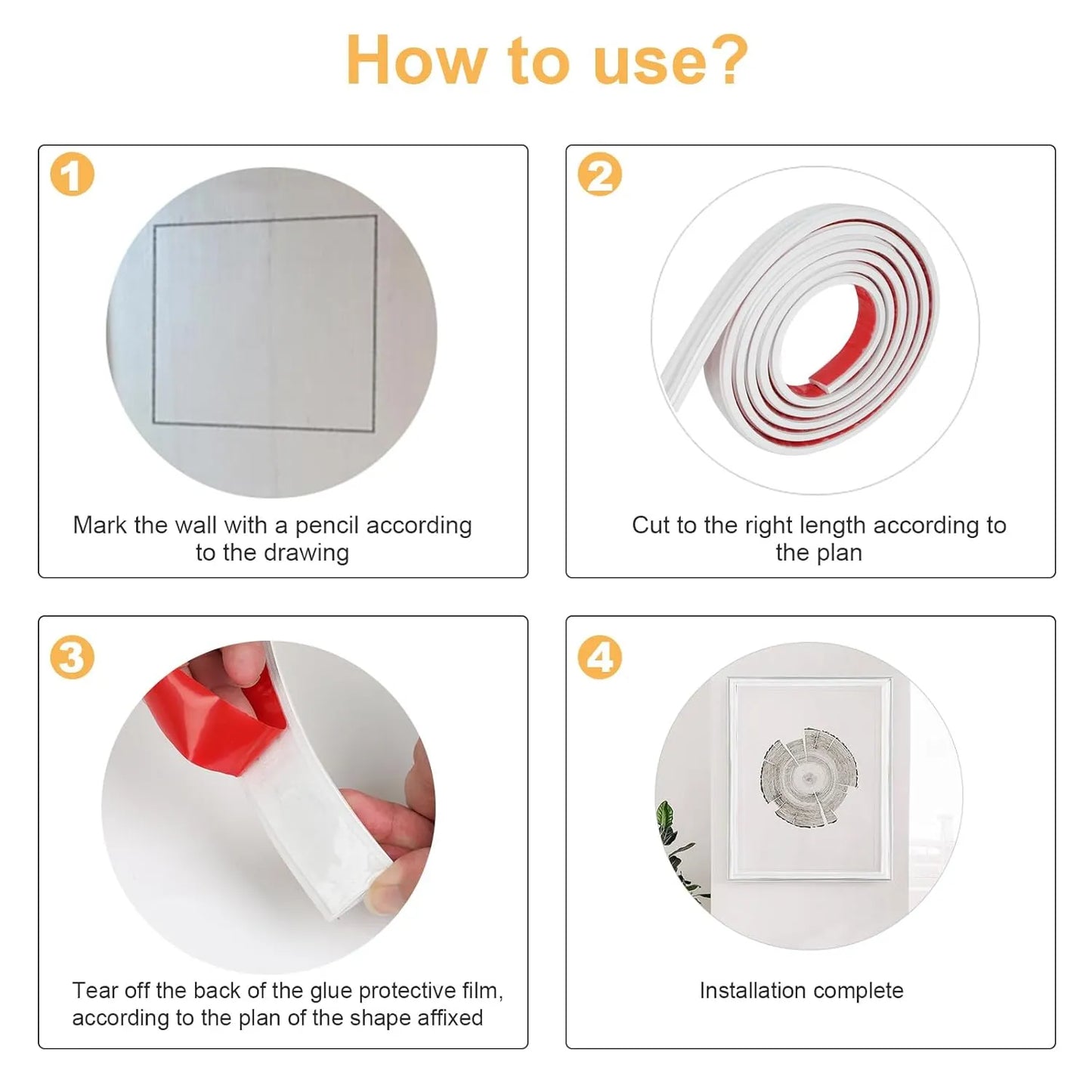 How to use?

1

Mark the wall with a pencil according to the drawing

2

Cut to the right length according to the plan

3

Tear off the back of the glue protective film, according to the plan of the shape affixed

4

Installation complete