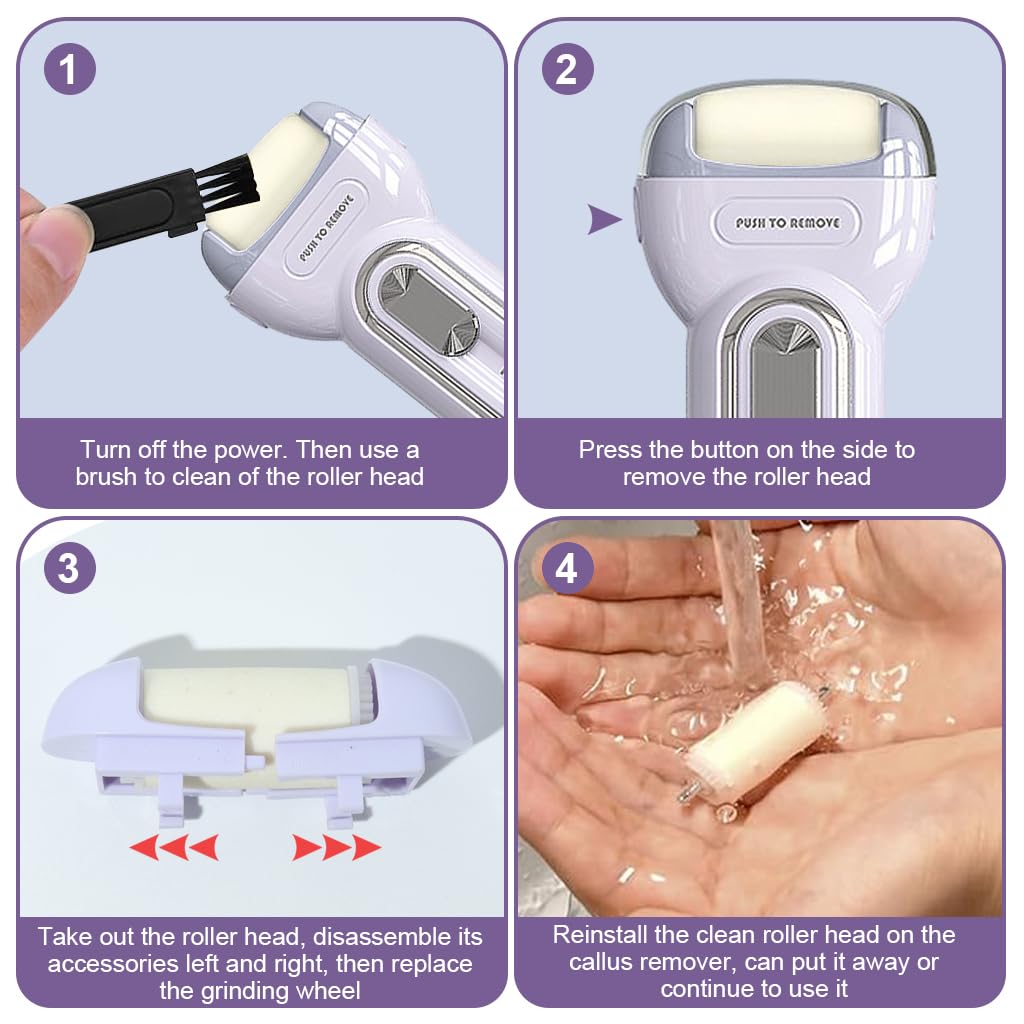 1

PUSH TO REMOVE

Turn off the power. Then use a brush to clean of the roller head

2

PUSH TO REMOVE

Press the button on the side to remove the roller head

3

Take out the roller head, disassemble its accessories left and right, then replace the grinding wheel

4

Reinstall the clean roller head on the callus remover, can put it away or continue to use it