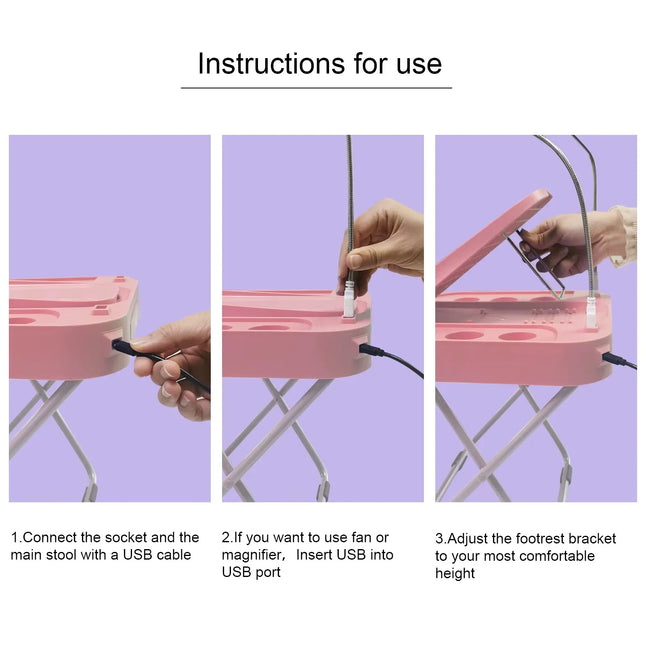 Instructions for use

1.Connect the socket and the main stool with a USB cable

2.If you want to use fan or magnifier， Insert USB into USB port

3.Adjust the footrest bracket to your most comfortable height