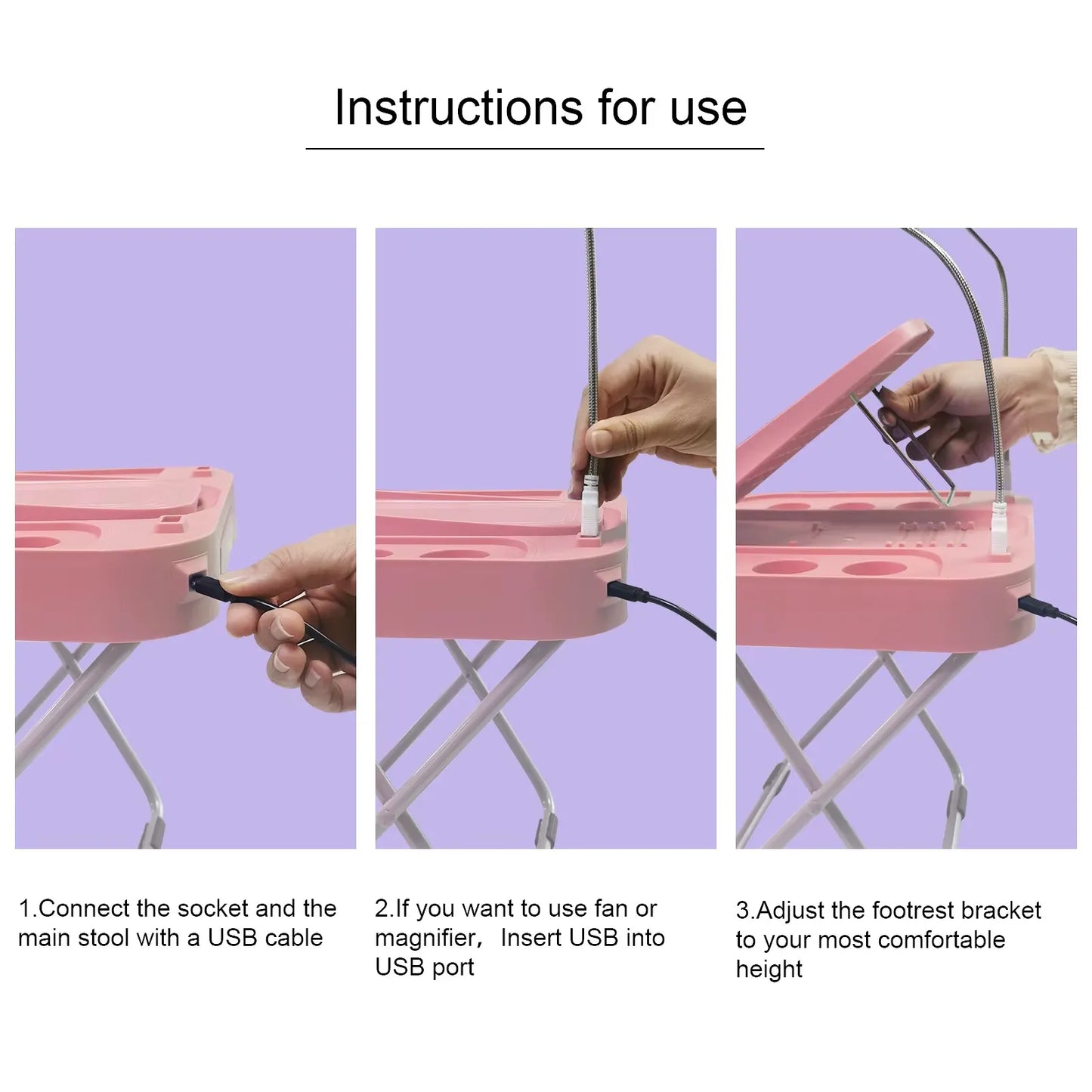 Instructions for use

1.Connect the socket and the main stool with a USB cable

2.If you want to use fan or magnifier, Insert USB into USB port

3.Adjust the footrest bracket to your most comfortable height