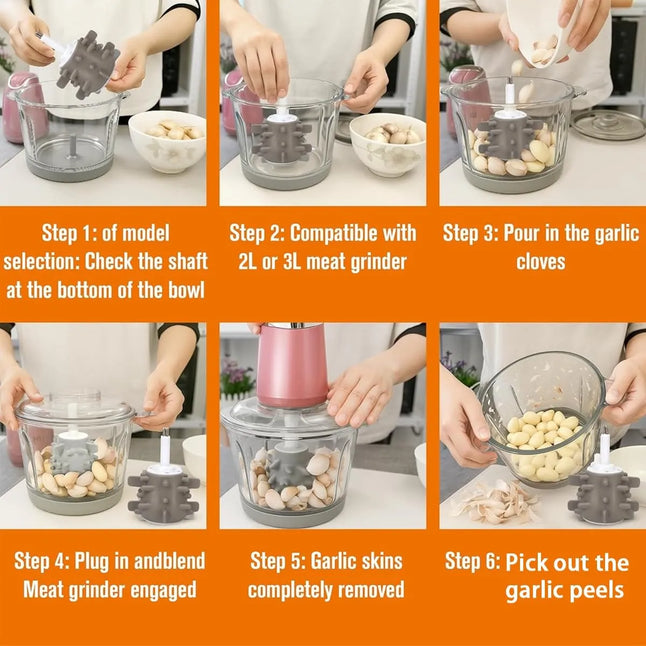 Step 1: of model selection: Check the shaft at the bottom of the bowl

Step 2: Compatible with 2L or 3L meat grinder

Step 3: Pour in the garlic cloves

Step 4: Plug in andblend Meat grinder engaged

Step 5: Garlic skins completely removed

Step 6: Pick out the garlic peels