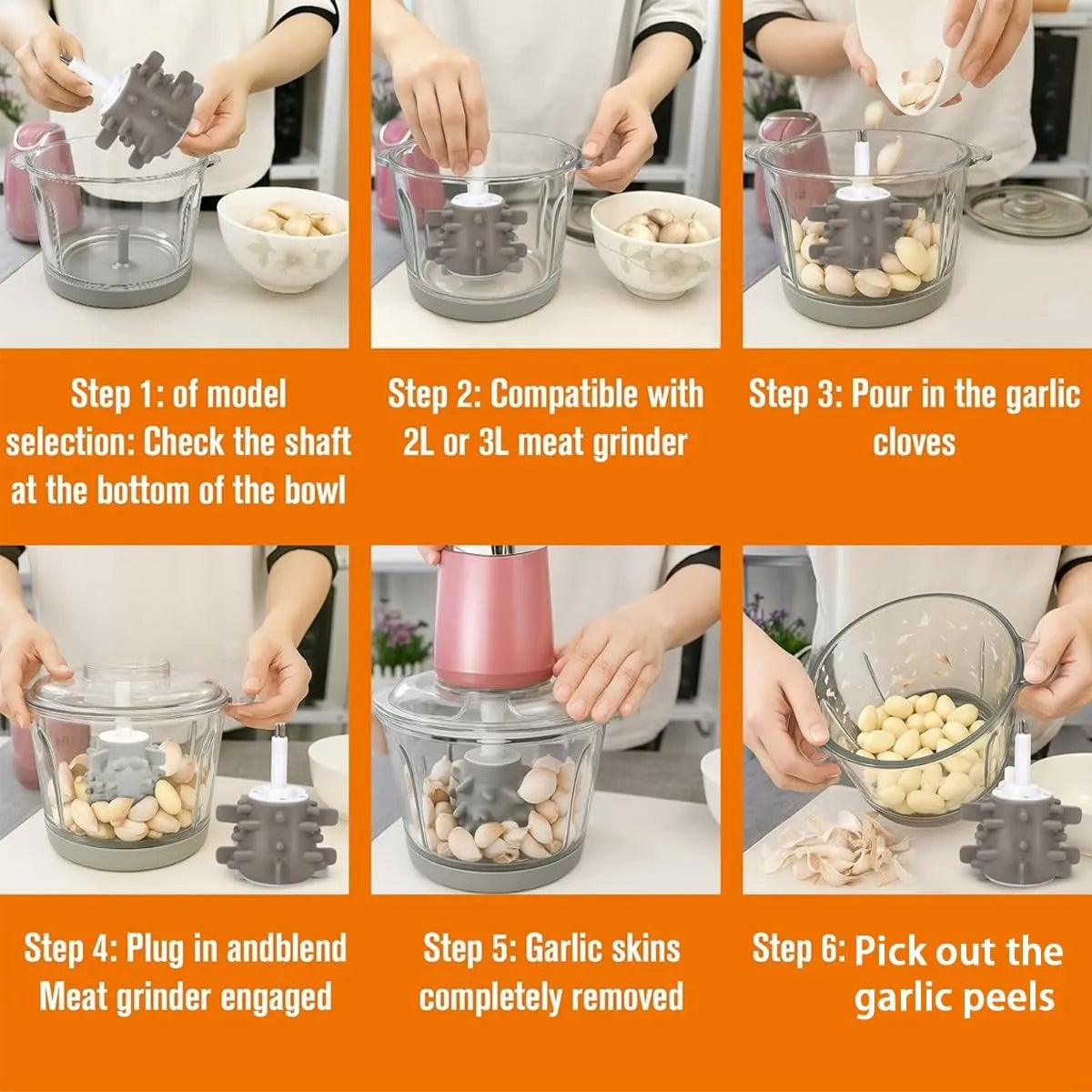 Step 1: of model selection: Check the shaft at the bottom of the bowl

Step 2: Compatible with 2L or 3L meat grinder

Step 3: Pour in the garlic cloves

Step 4: Plug in andblend Meat grinder engaged

Step 5: Garlic skins completely removed

Step 6: Pick out the garlic peels