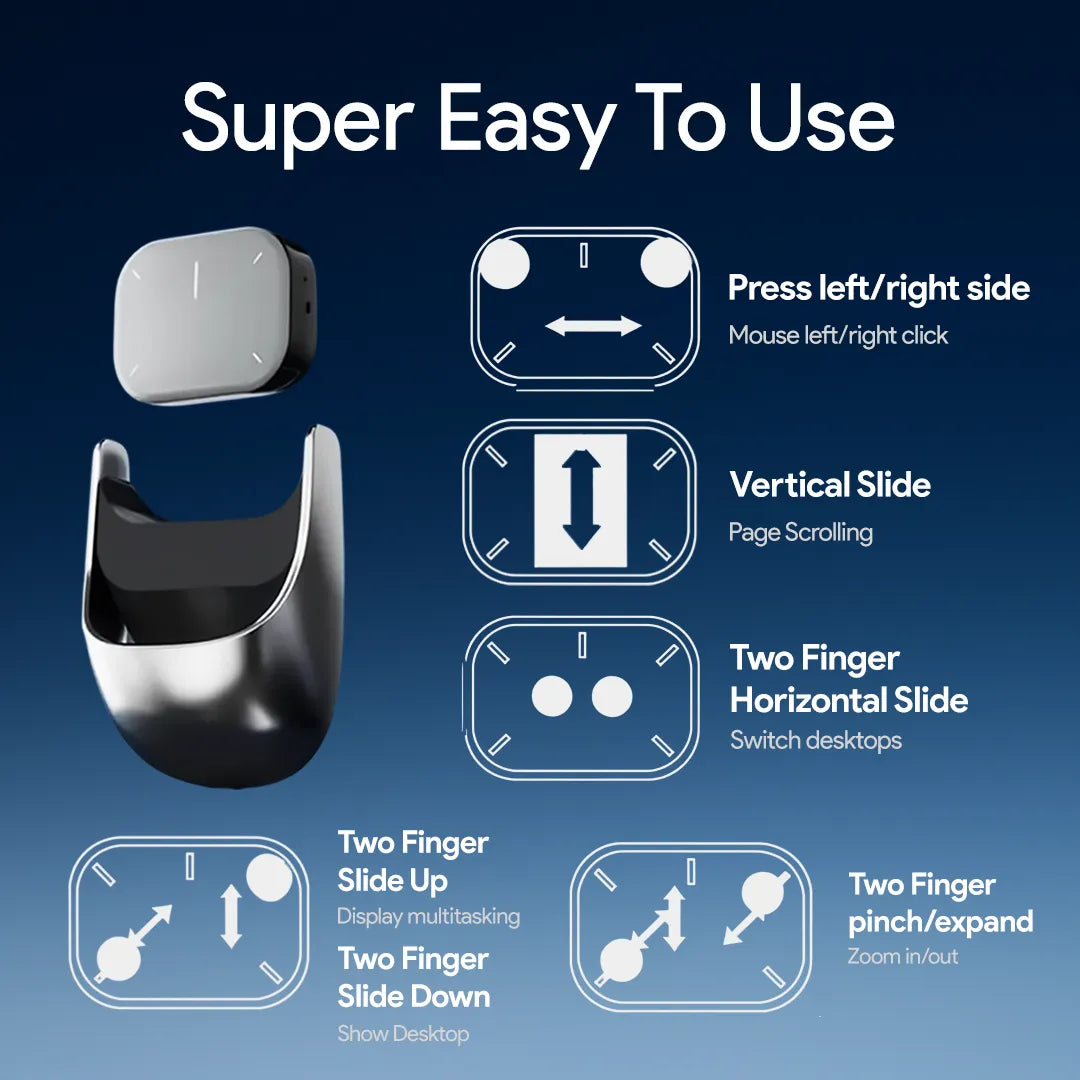 Super Easy To Use

Press left/right side
Mouse left/right click

Vertical Slide
Page Scrolling

Two Finger Horizontal Slide
Switch desktops

Two Finger Slide Up
Display multitasking

Two Finger Slide Down
Show Desktop

Two Finger pinch/expand
Zoom in/out