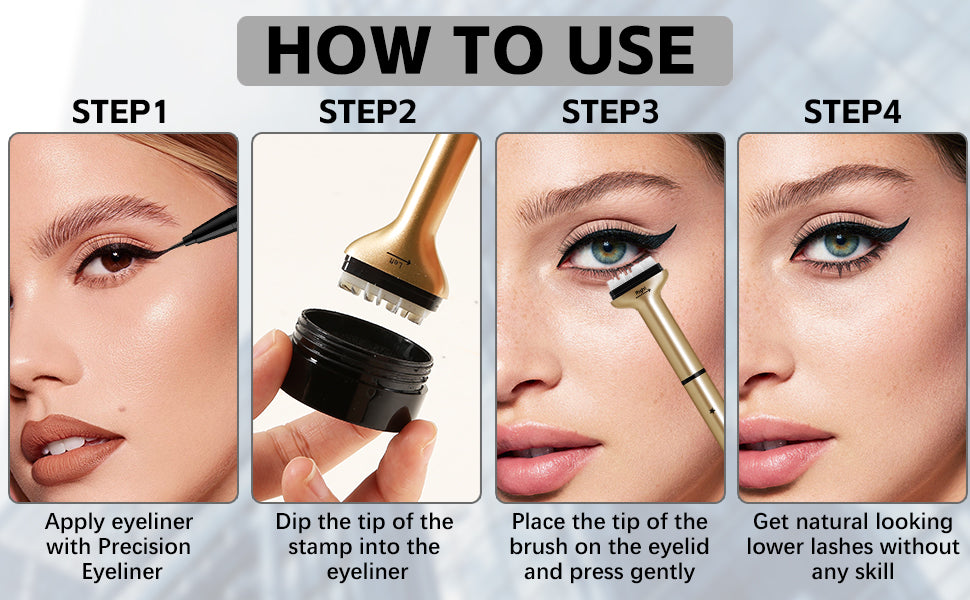 HOW TO USE

STEP1

Apply eyeliner with Precision Eyeliner

STEP2

Dip the tip of the stamp into the eyeliner

STEP3

Place the tip of the brush on the eyelid and press gently

STEP4

Get natural looking lower lashes without any skill