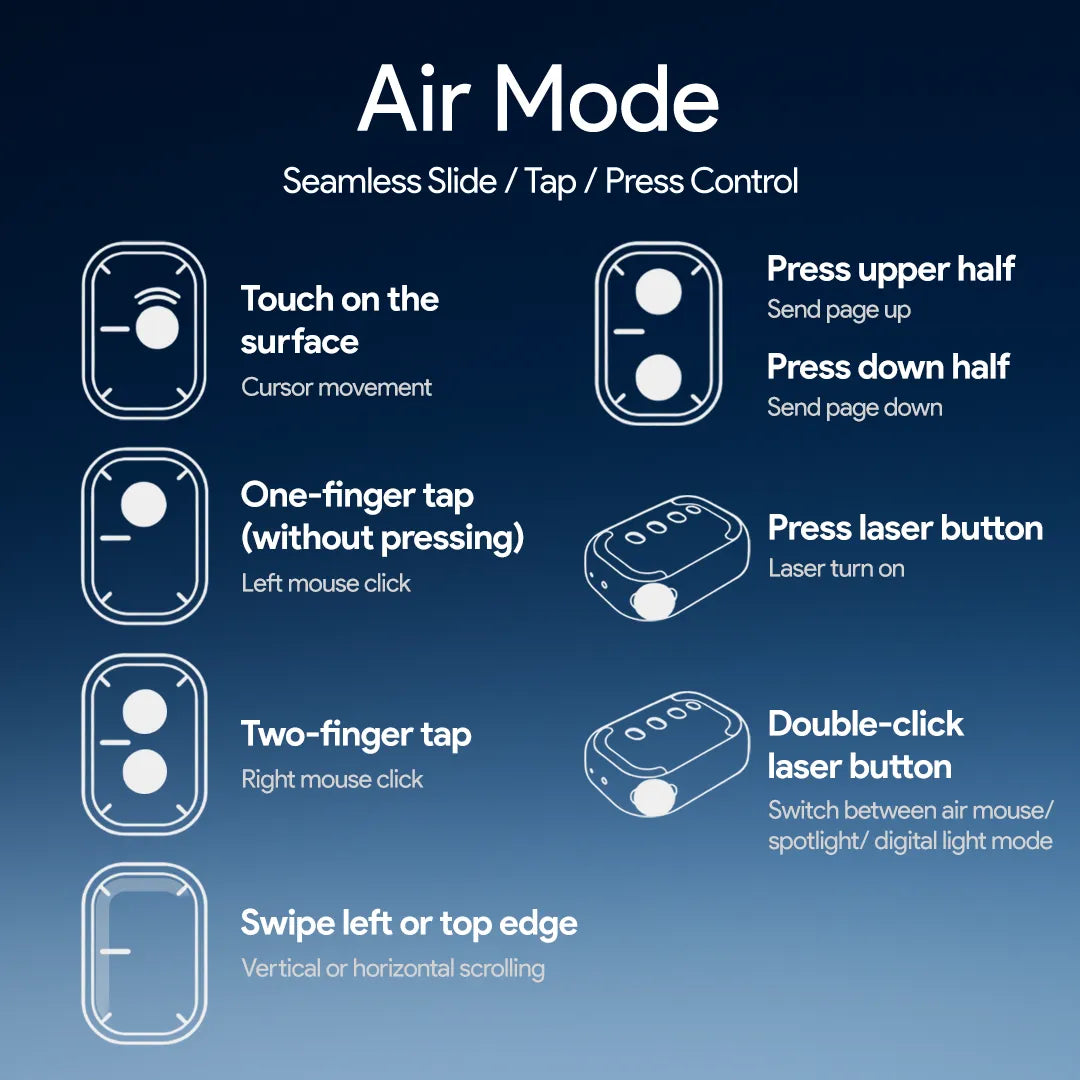 Air Mode

Seamless Slide / Tap / Press Control

Touch on the surface
Cursor movement

One-finger tap (without pressing)
Left mouse click

Two-finger tap
Right mouse click

Swipe left or top edge
Vertical or horizontal scrolling

Press upper half
Send page up

Press down half
Send page down

Press laser button
Laser turn on

Double-click laser button
Switch between air mouse/ spotlight/ digital light mode