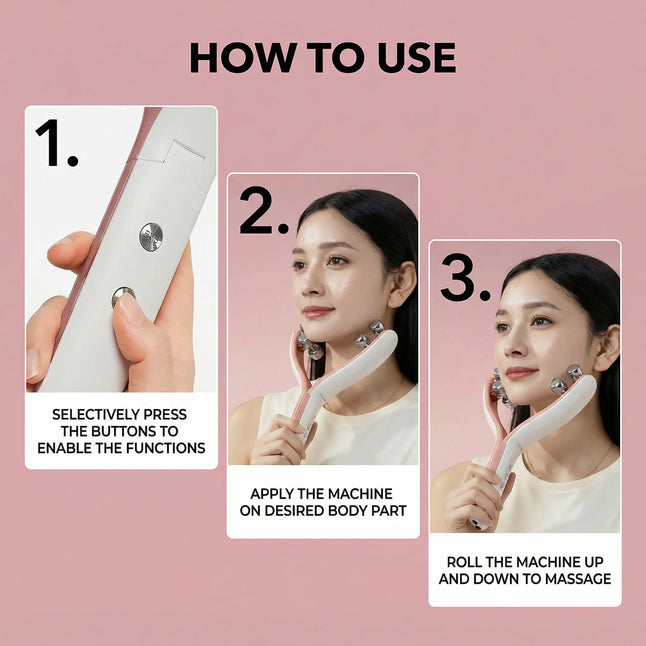 HOW TO USE

1.

SELECTIVELY PRESS THE BUTTONS TO ENABLE THE FUNCTIONS

2.

APPLY THE MACHINE ON DESIRED BODY PART

3.

ROLL THE MACHINE UP AND DOWN TO MASSAGE