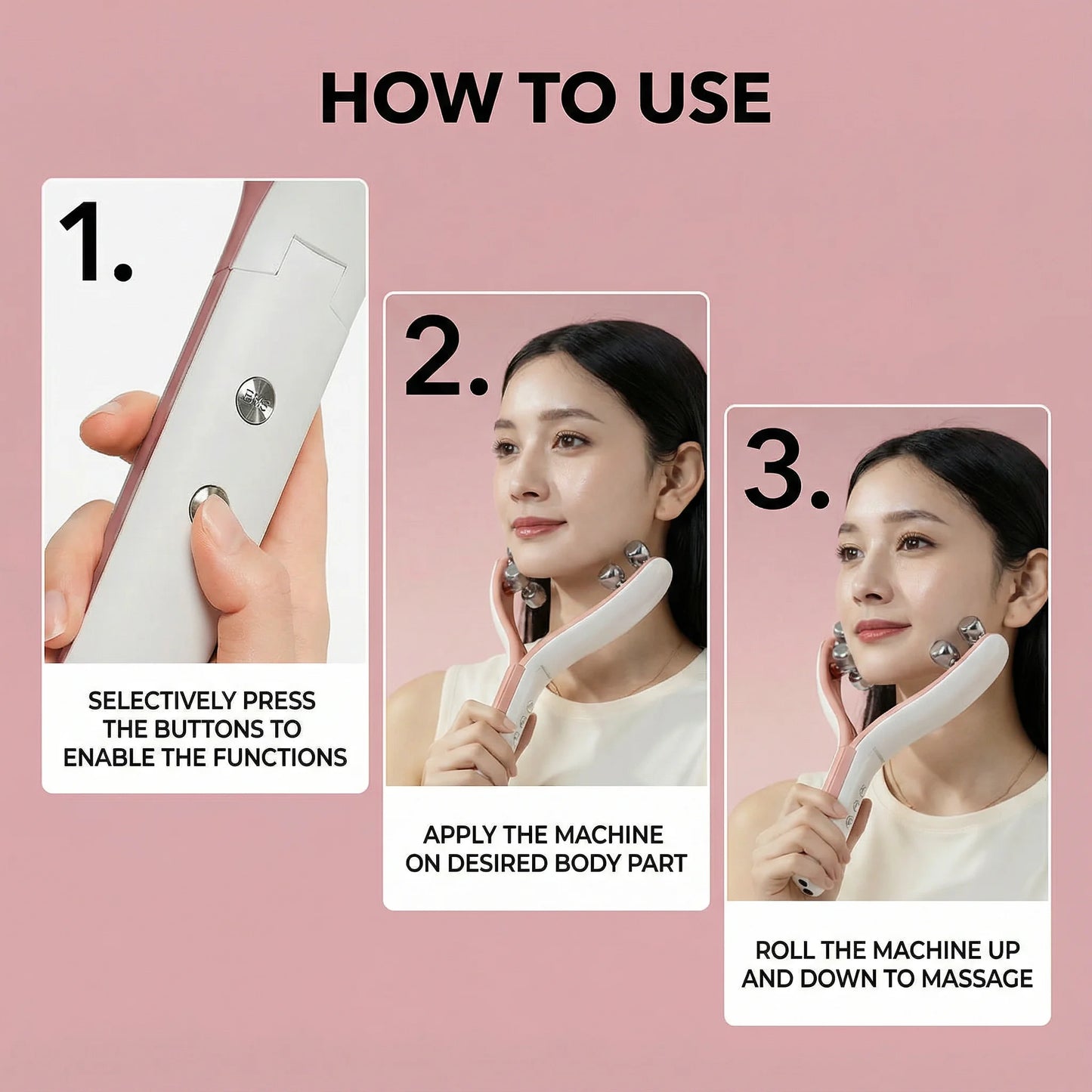 HOW TO USE

1.

EMS

SELECTIVELY PRESS THE BUTTONS TO ENABLE THE FUNCTIONS

2.

APPLY THE MACHINE ON DESIRED BODY PART

3.

ROLL THE MACHINE UP AND DOWN TO MASSAGE